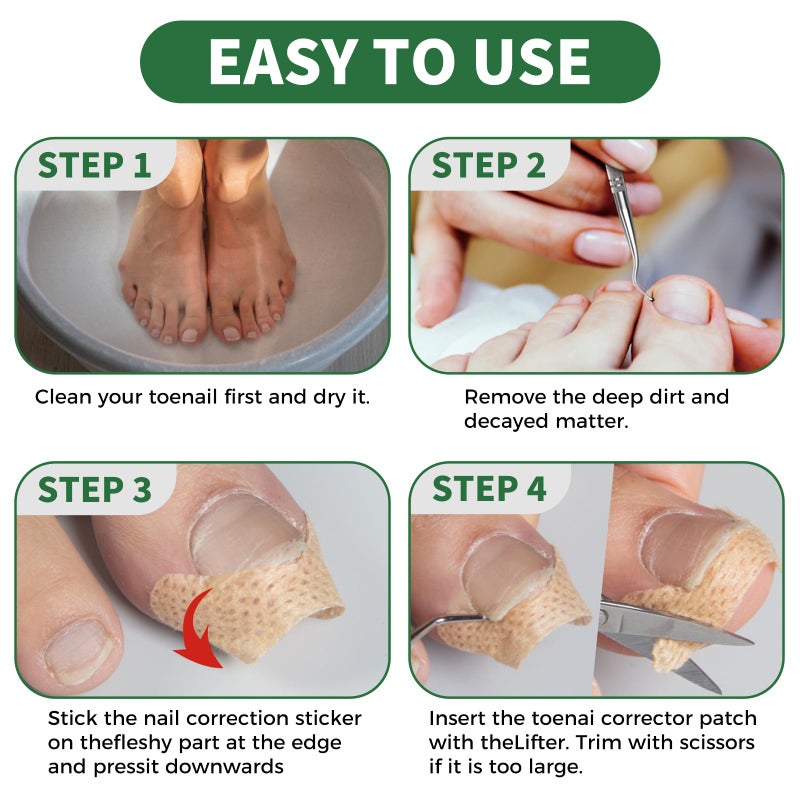 EASY TO USE

STEP 1

Clean your toenail first and dry it.

STEP 2

Remove the deep dirt and decayed matter.

STEP 3

Stick the nail correction sticker on thefleshy part at the edge and pressit downwards

STEP 4

Insert the toenai corrector patch with theLifter. Trim with scissors if it is too large.